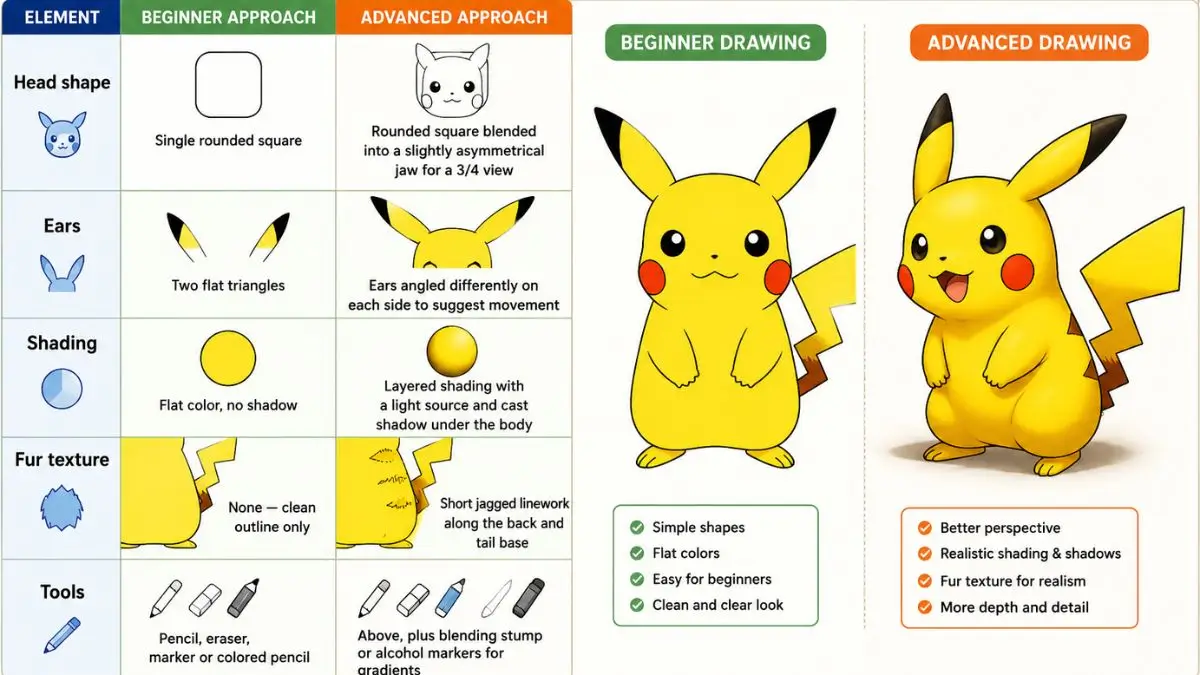 | ELEMENT | BEGINNER APPROACH | ADVANCED APPROACH |
|---|---|---|
| Head shape | Single rounded square | Rounded square blended into a slightly asymmetrical jaw for a 3/4 view |
| Ears | Two flat triangles | Ears angled differently on each side to suggest movement |
| Shading | Flat color, no shadow | Layered shading with a light source and cast shadow under the body |
| Fur texture | None — clean outline only | Short jagged linework along the back and tail base |
| Tools | Pencil, eraser, marker or colored pencil | Above, plus blending stump or alcohol markers for gradients |

BEGINNER DRAWING

Simple shapes
Flat colors
Easy for beginners
Clean and clear look

ADVANCED DRAWING

Better perspective
Realistic shading & shadows
Fur texture for realism
More depth and detail